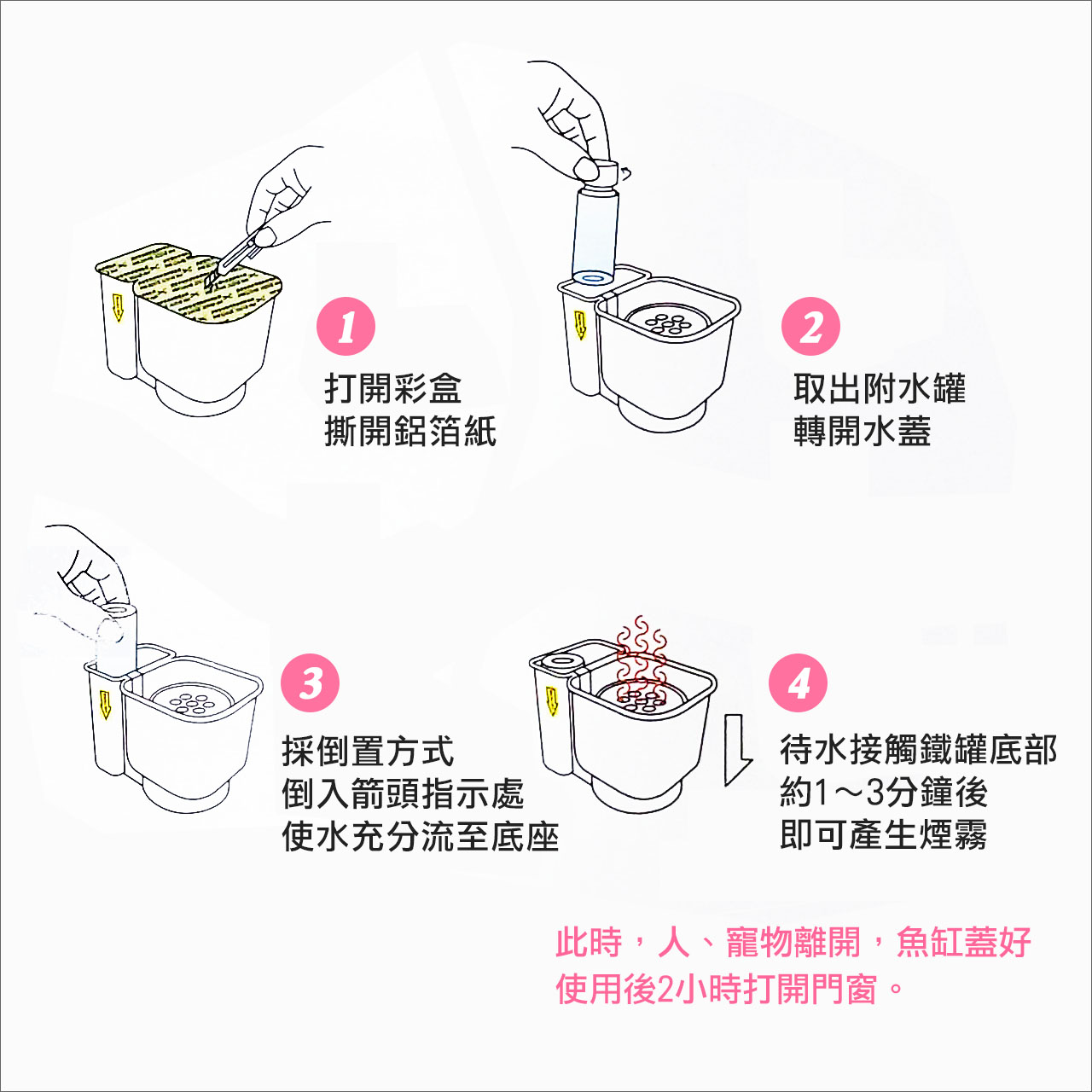 1

打開彩盒
撕開鋁箔紙

2

取出附水罐
轉開水蓋

3

採倒置方式
倒入箭頭指示處
使水充分流至底座

4

待水接觸鐵罐底部
約1～3分鐘後
即可產生煙霧

此時，人、寵物離開，魚缸蓋好
使用後2小時打開門窗。