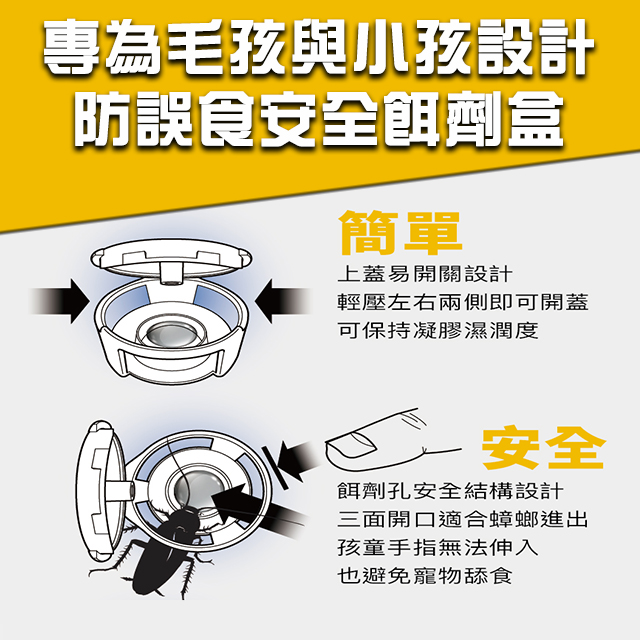 專為毛孩與小孩設計
防誤食安全餌劑盒

簡單
上蓋易開關設計
輕壓左右兩側即可開蓋
可保持凝膠濕潤度

安全
餌劑孔安全結構設計
三面開口適合蟑螂進出
孩童手指無法伸入
也避免寵物舔食