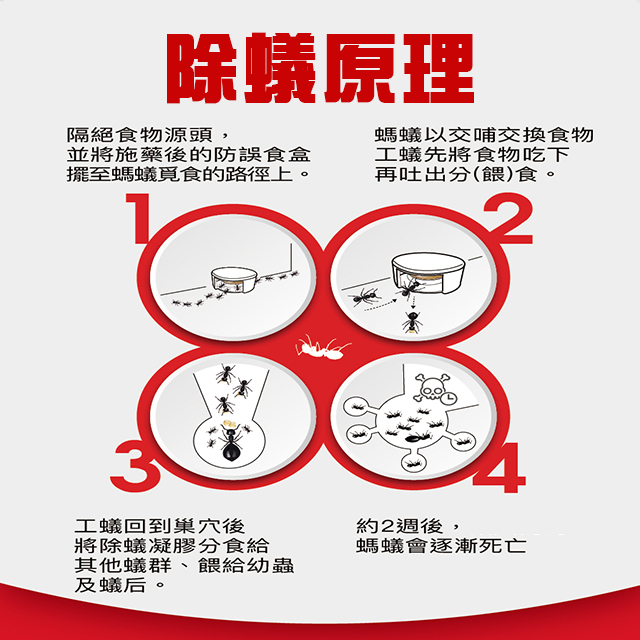 除蟻原理

隔絕食物源頭，
並將施藥後的防誤食盒
擺至螞蟻覓食的路徑上。

螞蟻以交哺交換食物
工蟻先將食物吃下
再吐出分(餵)食。

1

2

3

4

工蟻回到巢穴後
將除蟻凝膠分食給
其他蟻群、餵給幼蟲
及蟻后。

約2週後，
螞蟻會逐漸死亡