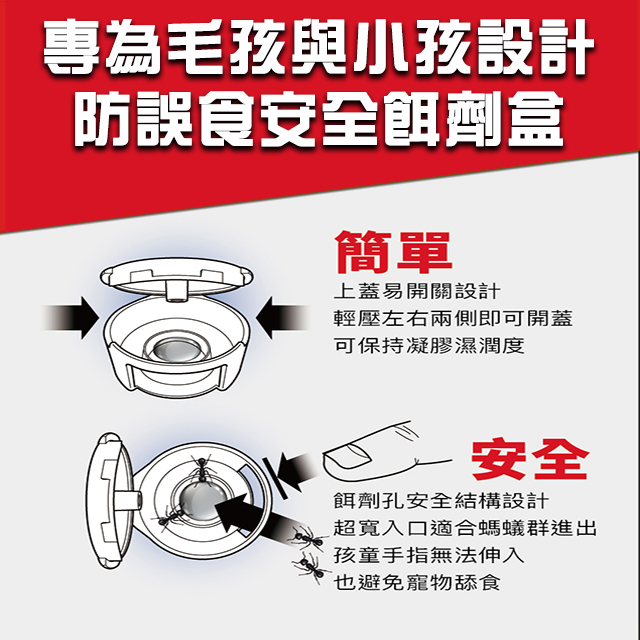 專為毛孩與小孩設計
防誤食安全餌劑盒

簡單
上蓋易開關設計
輕壓左右兩側即可開蓋
可保持凝膠濕潤度

安全
餌劑孔安全結構設計
超寬入口適合螞蟻群進出
孩童手指無法伸入
也避免寵物舔食